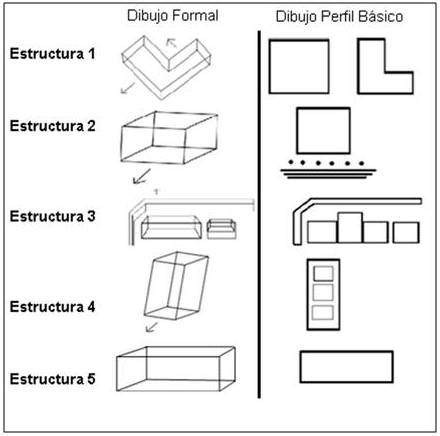 Dibujo Formal

Dibujo Perfil Básico

Estructura 1

Estructura 2

Estructura 3

Estructura 4

Estructura 5