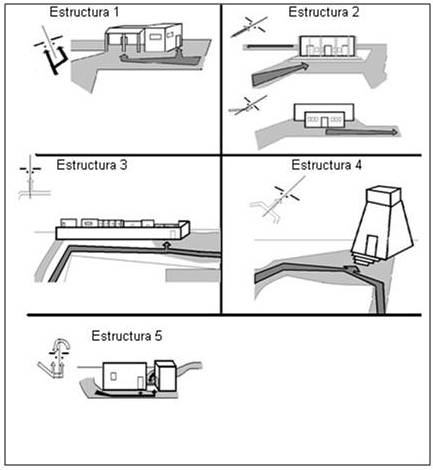 Estructura 1

Estructura 2

Estructura 3

Estructura 4

Estructura 5